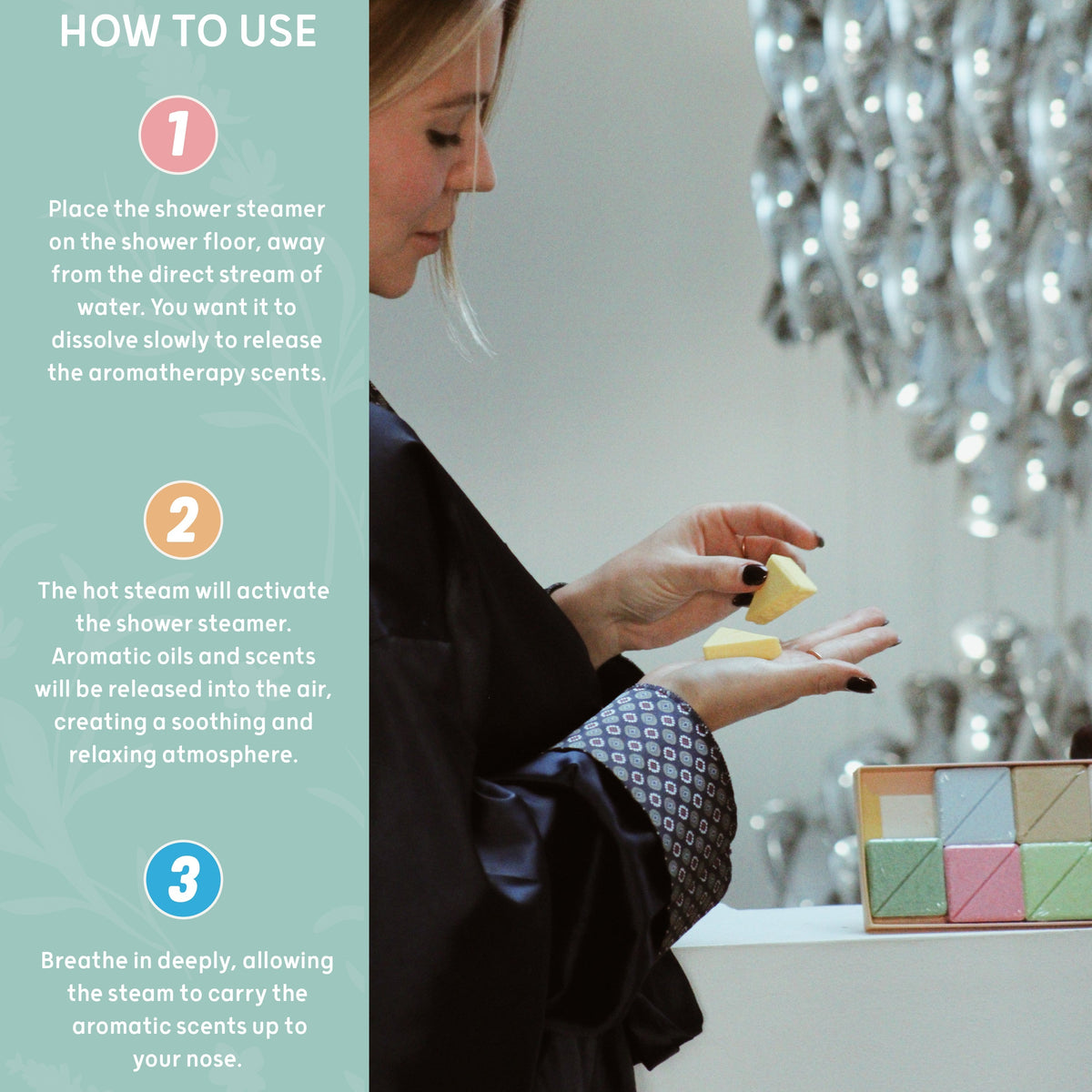 HOW TO USE

1

Place the shower steamer on the shower floor, away from the direct stream of water. You want it to dissolve slowly to release the aromatherapy scents.

2

The hot steam will activate the shower steamer. Aromatic oils and scents will be released into the air, creating a soothing and relaxing atmosphere.

3

Breathe in deeply, allowing the steam to carry the aromatic scents up to your nose.